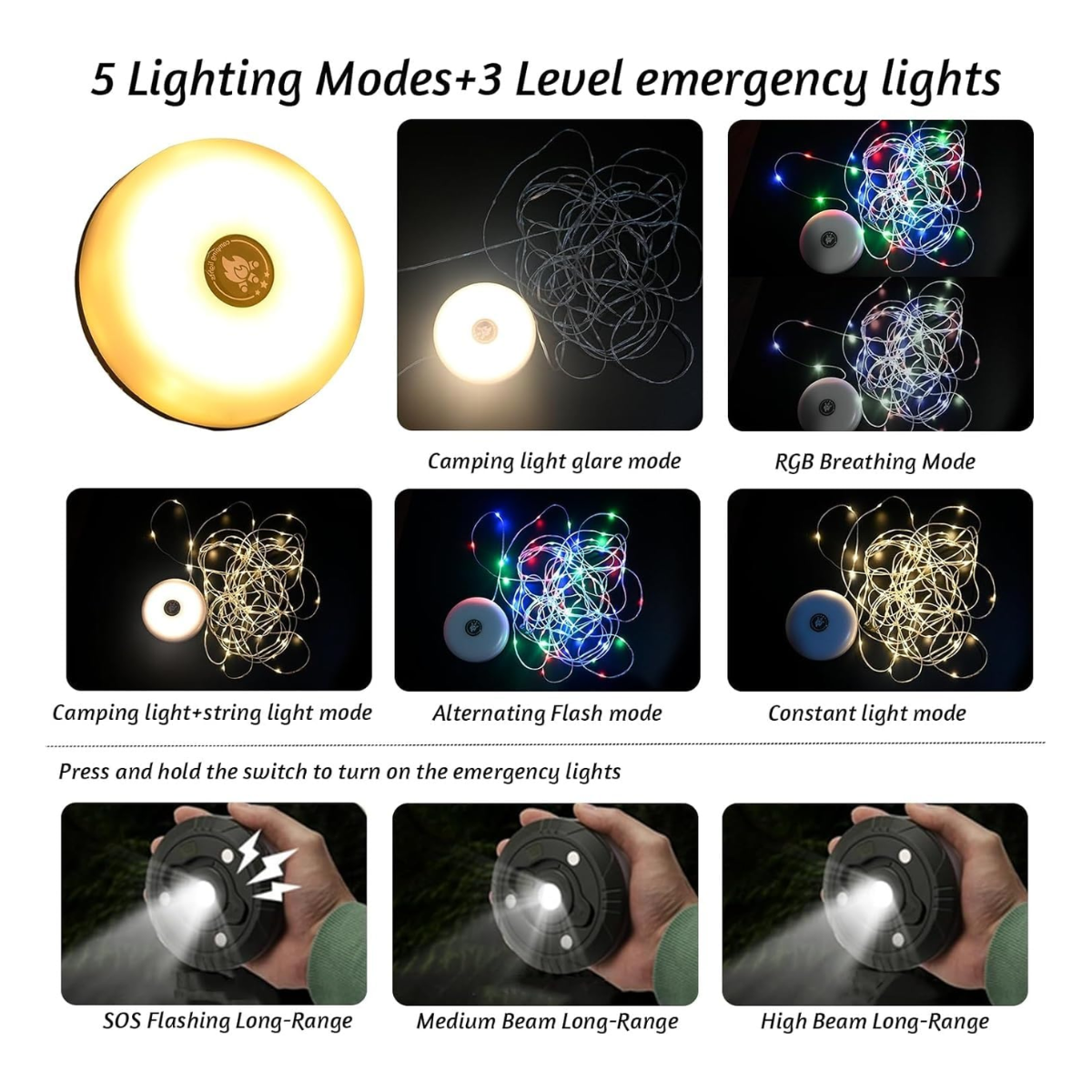 5 Lighting Modes+3 Level emergency lights

Camping light glare mode

RGB Breathing Mode

Camping light+string light mode

Alternating Flash mode

Constant light mode

Press and hold the switch to turn on the emergency lights

SOS Flashing Long-Range

Medium Beam Long-Range

High Beam Long-Range